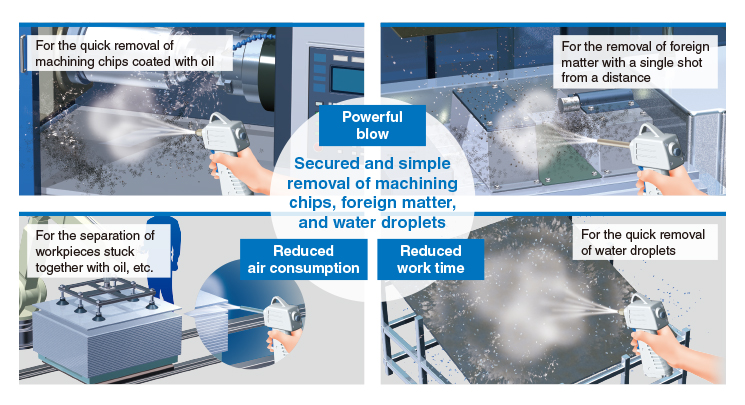 For the quick removal of machining chips coated with oil

For the removal of foreign matter with a single shot from a distance

Powerful blow

Secured and simple removal of machining chips, foreign matter, and water droplets

For the separation of workpieces stuck together with oil, etc.

Reduced air consumption

Reduced work time

For the quick removal of water droplets